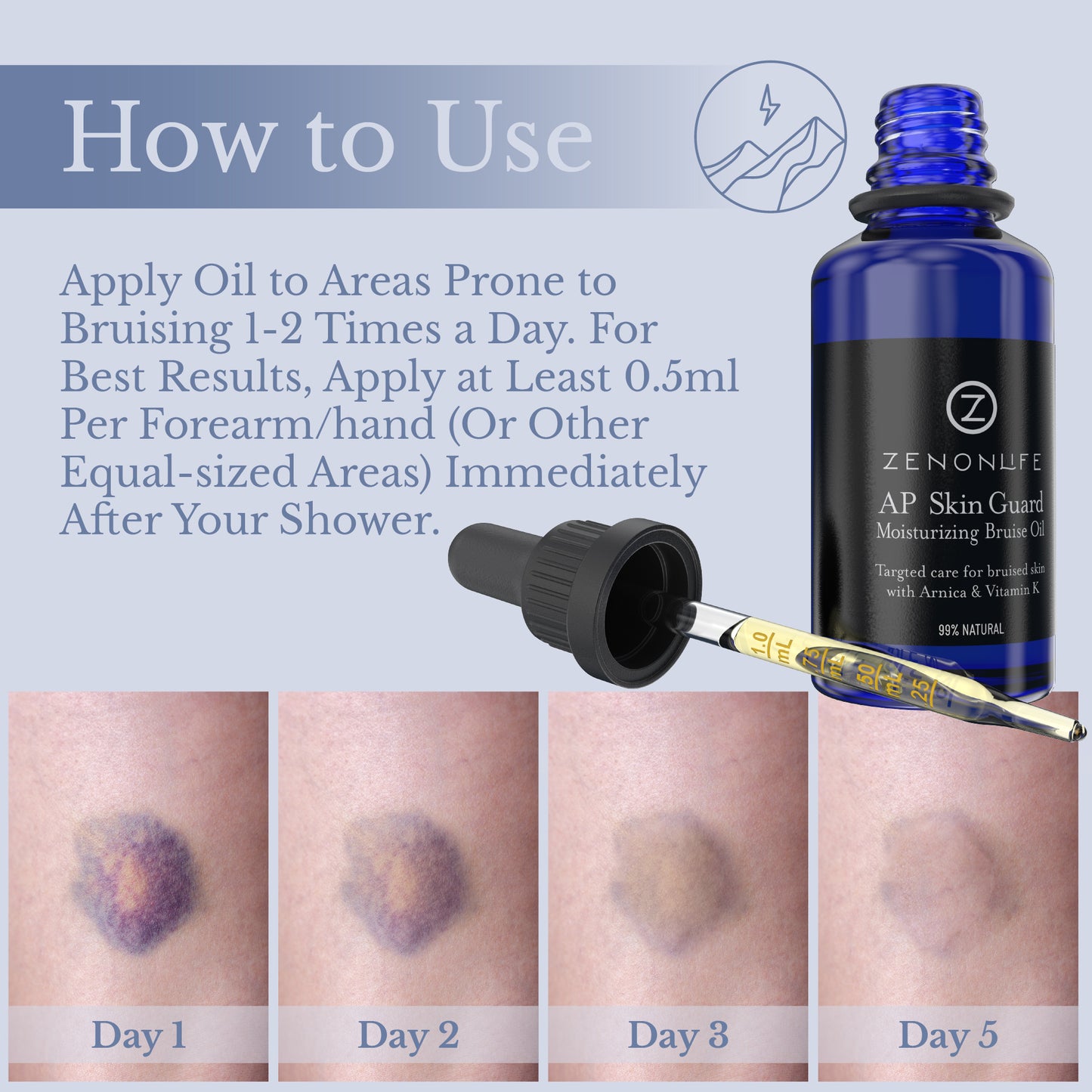 How to Use

Apply Oil to Areas Prone to Bruising 1-2 Times a Day. For Best Results, Apply at Least 0.5ml Per Forearm/hand (Or Other Equal-sized Areas) Immediately After Your Shower.

Z
ZENONLIFE
AP Skin Guard
Moisturizing Bruise Oil
Targted care for bruised skin with Arnica & Vitamin K
99% NATURAL

1.0 mL
.75 mL
.50 mL
.25

Day 1
Day 2
Day 3
Day 5